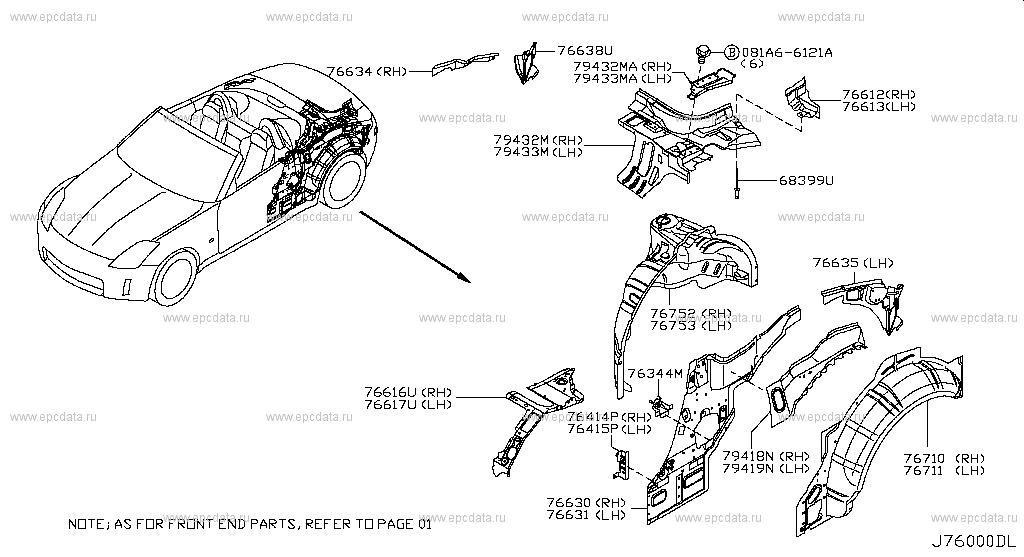 www.epcdata.ru

76634 (RH)
76638U
79432MA (RH)
79433MA (LH)
Ⓑ 081A6-6121A
(6)
76612(RH)
76613(LH)
79432M (RH)
79433M (LH)
68399U
76635 (LH)
76752 (RH)
76753 (LH)
76344M
76616U (RH)
76617U (LH)
76414P (RH)
76415P (LH)
79418N (RH)
79419N (LH)
76710 (RH)
76711 (LH)
76630 (RH)
76631 (LH)
NOTE; AS FOR FRONT END PARTS, REFER TO PAGE 01
J76000DL